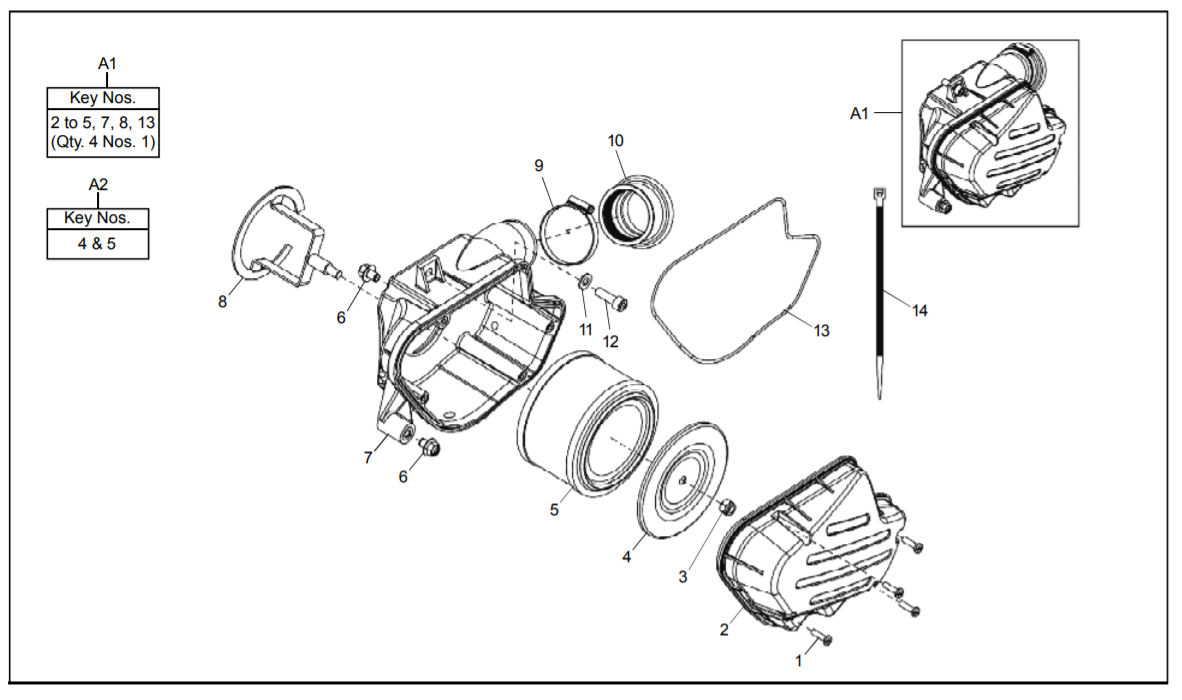 A1

| Key Nos. |
|---|
| 2 to 5, 7, 8, 13 (Qty. 4 Nos. 1) |

A2

| Key Nos. |
|---|
| 4 & 5 |

A1

9
10
8
6
11
12
13
14
7
6
5
4
3
2
1